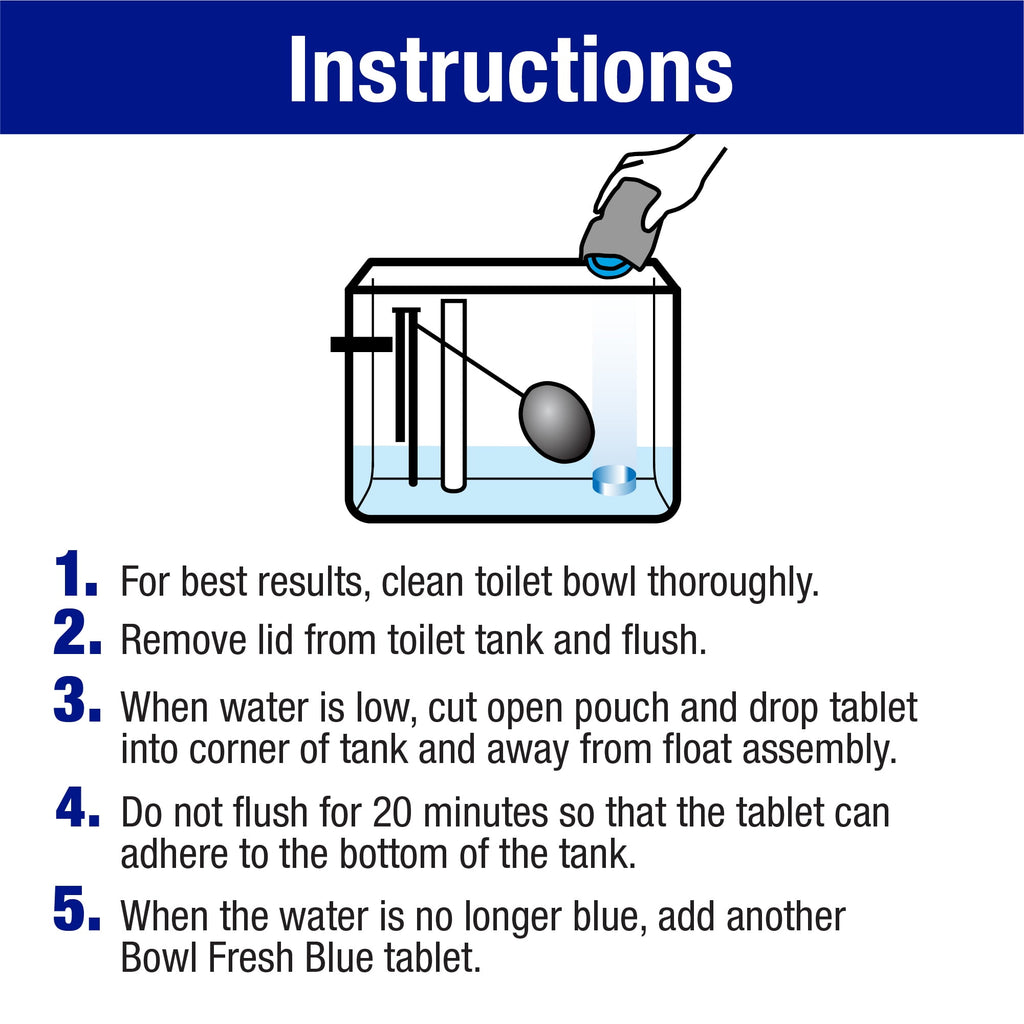 Instructions

1. For best results, clean toilet bowl thoroughly.

2. Remove lid from toilet tank and flush.

3. When water is low, cut open pouch and drop tablet into corner of tank and away from float assembly.

4. Do not flush for 20 minutes so that the tablet can adhere to the bottom of the tank.

5. When the water is no longer blue, add another Bowl Fresh Blue tablet.